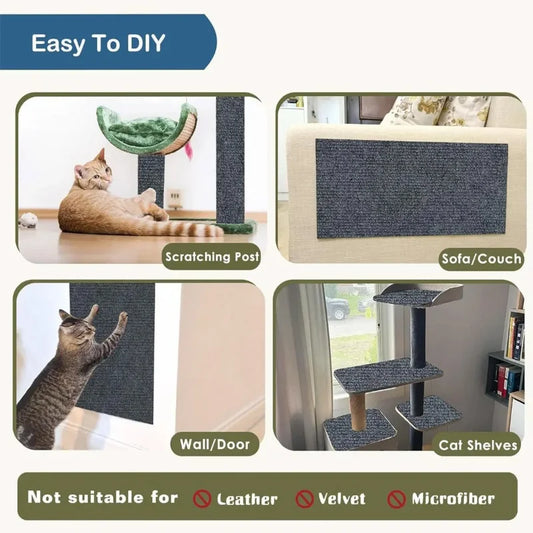 Easy To DIY

Scratching Post

Sofa/Couch

Wall/Door

Cat Shelves

Not suitable for Leather Velvet Microfiber